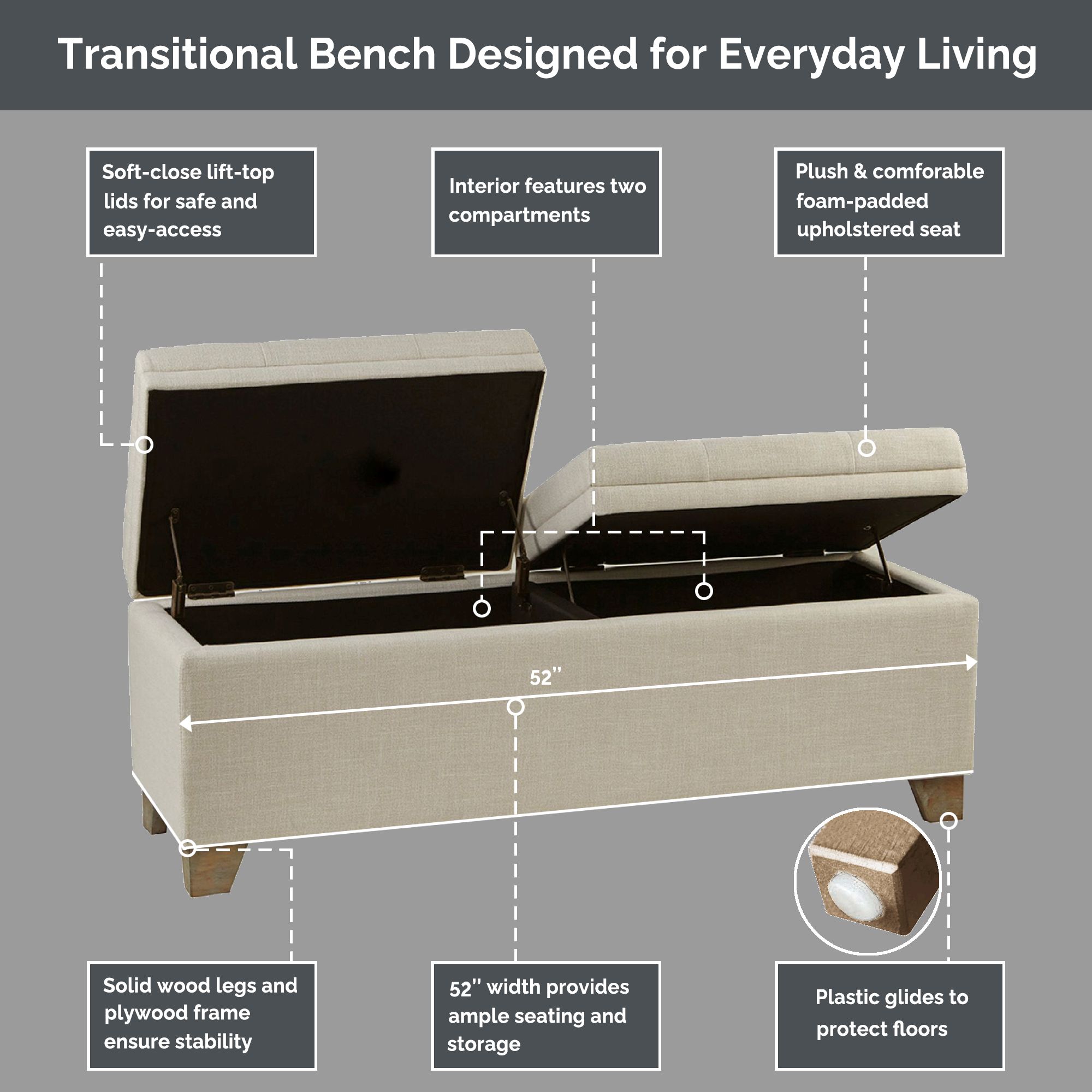 Transitional Bench Designed for Everyday Living

Soft-close lift-top lids for safe and easy-access

Interior features two compartments

Plush & comforable foam-padded upholstered seat

52''

Solid wood legs and plywood frame ensure stability

52'' width provides ample seating and storage

Plastic glides to protect floors