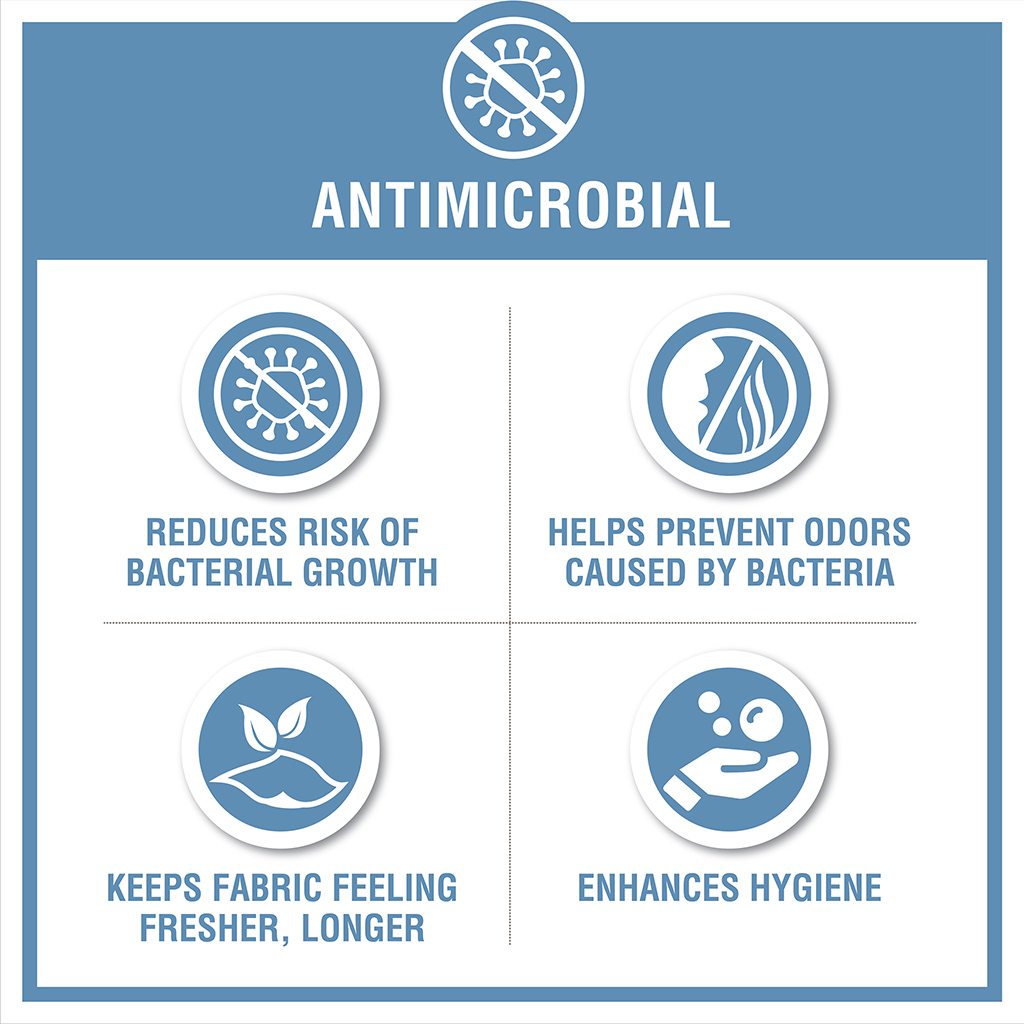 ANTIMICROBIAL

REDUCES RISK OF BACTERIAL GROWTH

HELPS PREVENT ODORS CAUSED BY BACTERIA

KEEPS FABRIC FEELING FRESHER, LONGER

ENHANCES HYGIENE